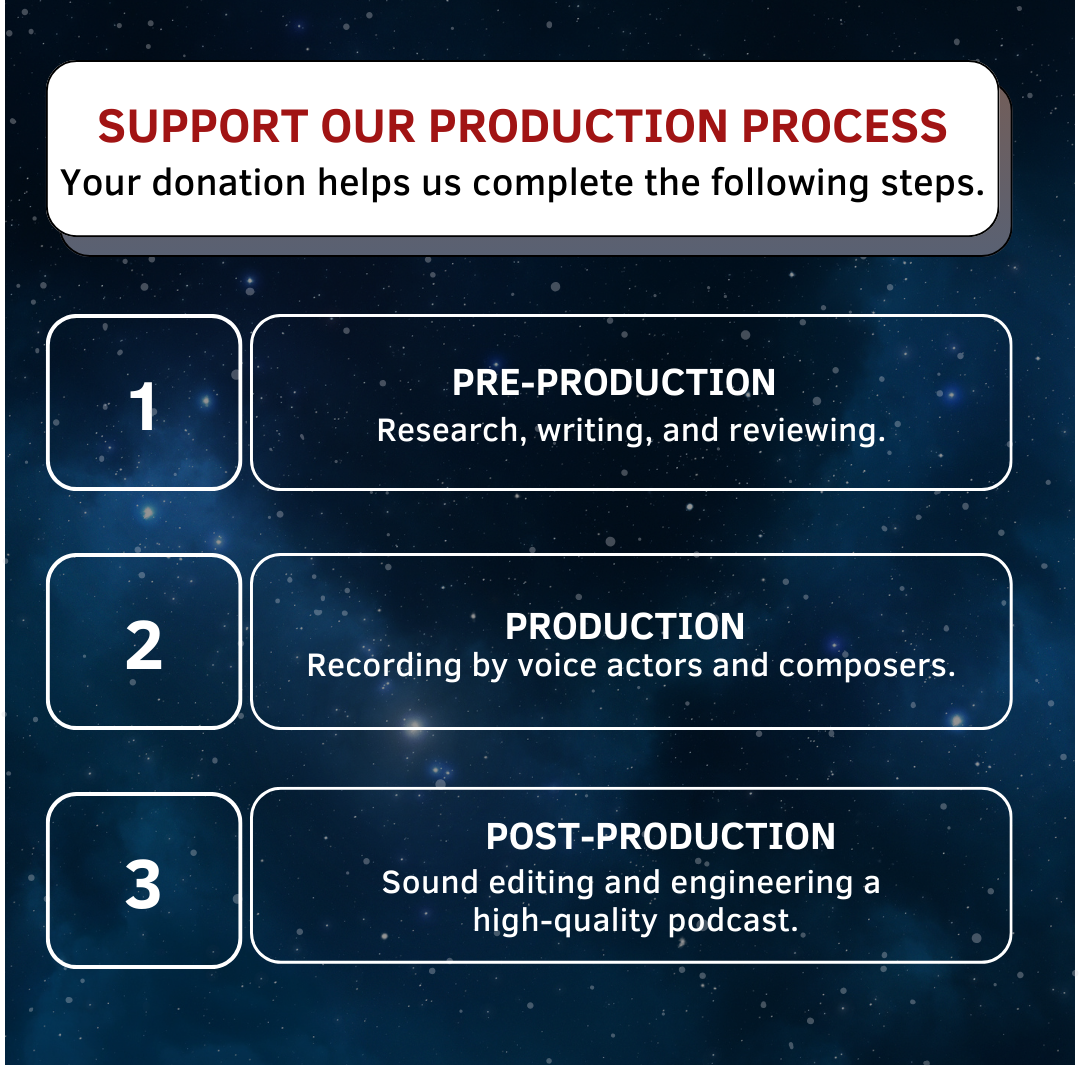 SUPPORT OUR PRODUCTION PROCESS
Your donation helps us complete the following steps.

1

PRE-PRODUCTION
Research, writing, and reviewing.

2

PRODUCTION
Recording by voice actors and composers.

3

POST-PRODUCTION
Sound editing and engineering a high-quality podcast.